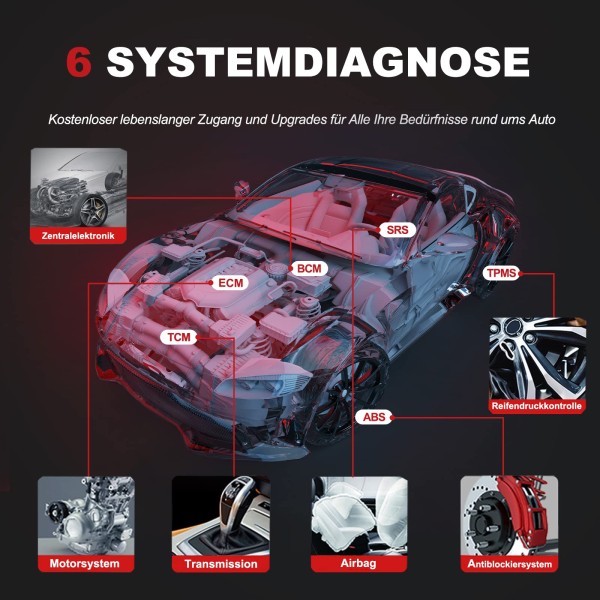 6 SYSTEMDIAGNOSE

Kostenloser lebenslanger Zugang und Upgrades für Alle Ihre Bedürfnisse rund ums Auto

Zentralelektronik

SRS

BCM

ECM

TPMS

TCM

Reifendruckkontrolle

ABS

Motorsystem

Transmission

Airbag

Antiblockiersystem